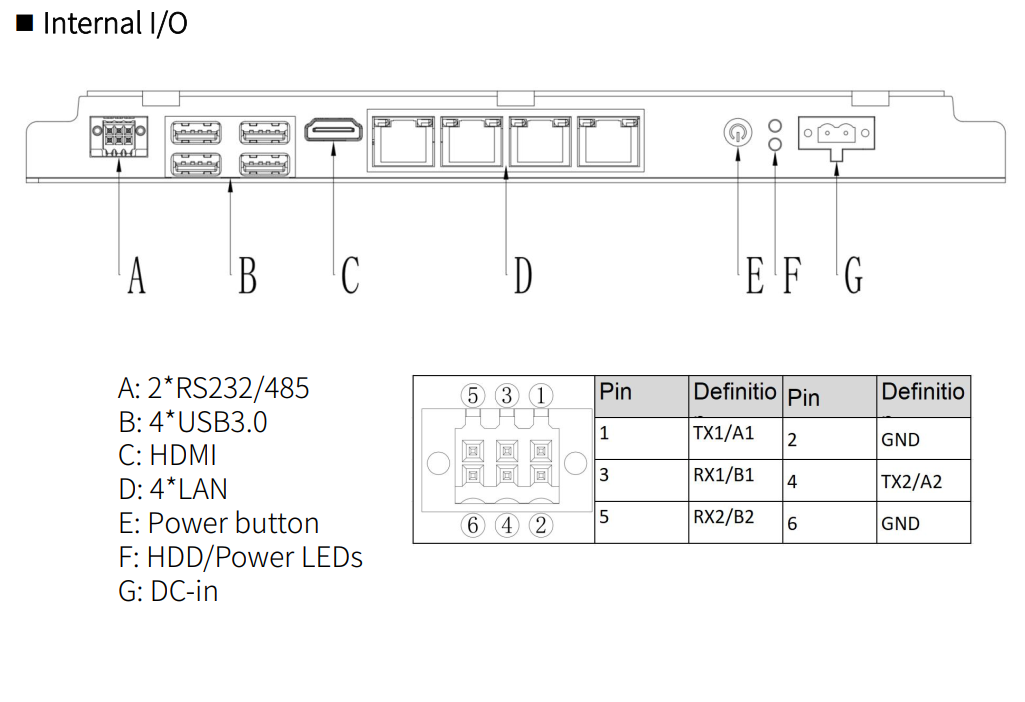 ■ Internal I/O

A B C D E F G

A: 2*RS232/485
B: 4*USB3.0
C: HDMI
D: 4*LAN
E: Power button
F: HDD/Power LEDs
G: DC-in

⑤ ③ ①
⑥ ④ ②

| Pin | Definitio | Pin | Definitio |
|---|---|---|---|
| 1 | TX1/A1 | 2 | GND |
| 3 | RX1/B1 | 4 | TX2/A2 |
| 5 | RX2/B2 | 6 | GND |