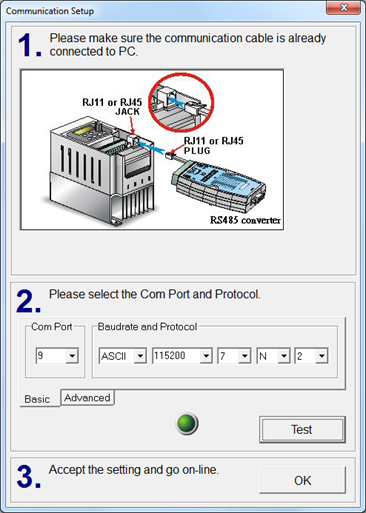 Communication Setup

1. Please make sure the communication cable is already connected to PC.

RJ11 or RJ45 JACK

RJ11 or RJ45 PLUG

RS485 converter

2. Please select the Com Port and Protocol.

Com Port

9

Baudrate and Protocol

ASCII

115200

7

N

2

Basic

Advanced

Test

3. Accept the setting and go on-line.

OK